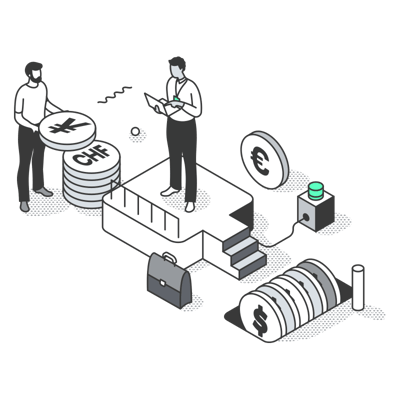 ¥
CHF
€
$